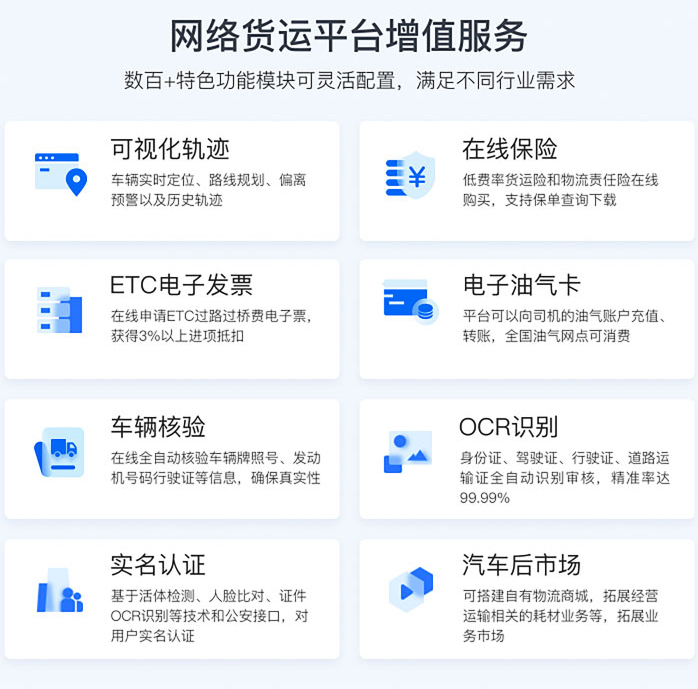 网络货运平台增值服务

数百+特色功能模块可灵活配置，满足不同行业需求

可视化轨迹

车辆实时定位、路线规划、偏离预警以及历史轨迹

在线保险

低费率货运险和物流责任险在线购买，支持保单查询下载

ETC电子发票

在线申请ETC过路过桥费电子票，获得3%以上进项抵扣

电子油气卡

平台可以向司机的油气账户充值、转账，全国油气网点可消费

车辆核验

在线全自动核验车辆牌照号、发动机号码行驶证等信息，确保真实性

OCR识别

身份证、驾驶证、行驶证、道路运输证全自动识别审核，精准率达99.99%

实名认证

基于活体检测、人脸比对、证件OCR识别等技术和公安接口，对用户实名认证

汽车后市场

可搭建自有物流商城，拓展经营运输相关的耗材业务等，拓展业务市场