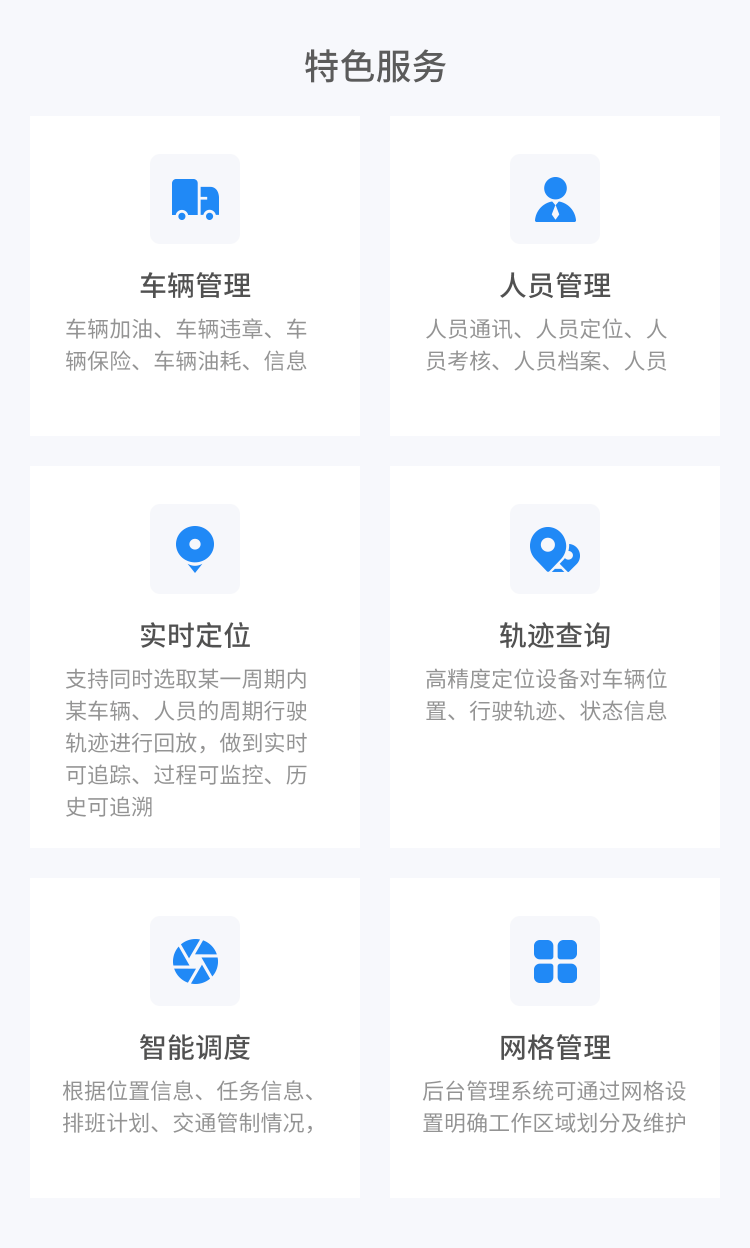 特色服务

车辆管理

车辆加油、车辆违章、车辆保险、车辆油耗、信息

人员管理

人员通讯、人员定位、人员考核、人员档案、人员

实时定位

支持同时选取某一周期内某车辆、人员的周期行驶轨迹进行回放，做到实时可追踪、过程可监控、历史可追溯

轨迹查询

高精度定位设备对车辆位置、行驶轨迹、状态信息

智能调度

根据位置信息、任务信息、排班计划、交通管制情况，

网格管理

后台管理系统可通过网格设置明确工作区域划分及维护